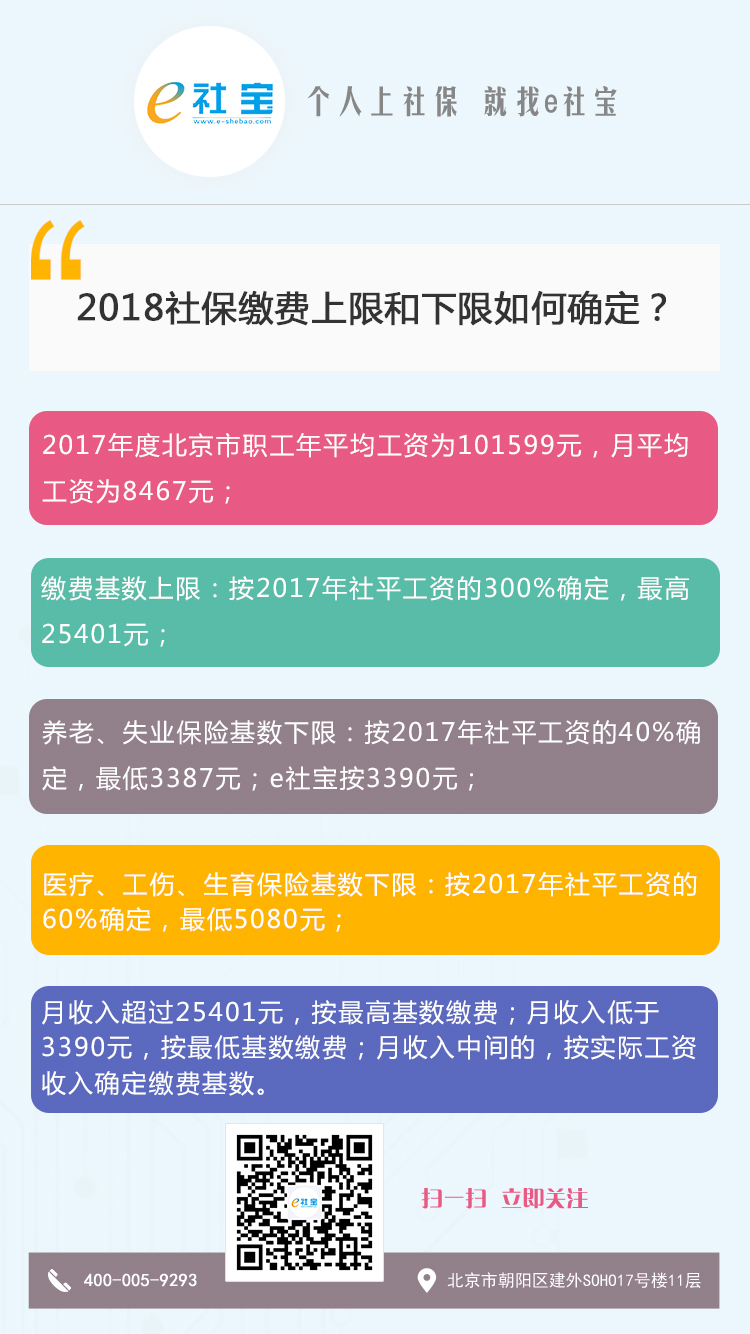 e社宝
www.e-shebao.com

个人上社保 就找e社宝

2018社保缴费上限和下限如何确定？

2017年度北京市职工年平均工资为101599元，月平均工资为8467元；

缴费基数上限：按2017年社平工资的300%确定，最高25401元；

养老、失业保险基数下限：按2017年社平工资的40%确定，最低3387元；e社宝按3390元；

医疗、工伤、生育保险基数下限：按2017年社平工资的60%确定，最低5080元；

月收入超过25401元，按最高基数缴费；月收入低于3390元，按最低基数缴费；月收入中间的，按实际工资收入确定缴费基数。

扫一扫 立即关注

400-005-9293

北京市朝阳区建外SOHO17号楼11层